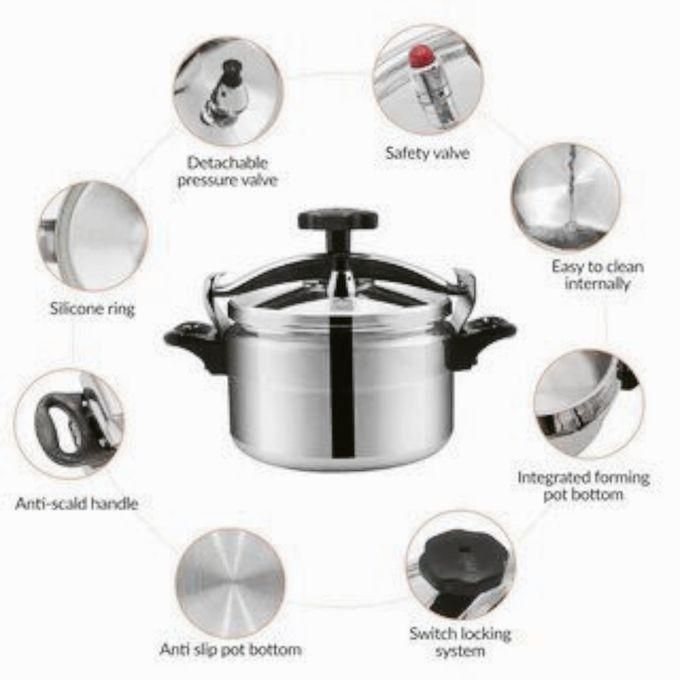 Detachable pressure valve

Safety valve

Silicone ring

Easy to clean internally

Anti-scald handle

Integrated forming pot bottom

Anti slip pot bottom

Switch locking system