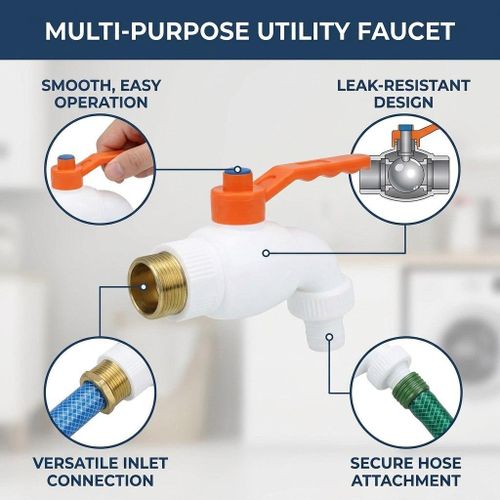 MULTI-PURPOSE UTILITY FAUCET

SMOOTH, EASY OPERATION

LEAK-RESISTANT DESIGN

VERSATILE INLET CONNECTION

SECURE HOSE ATTACHMENT