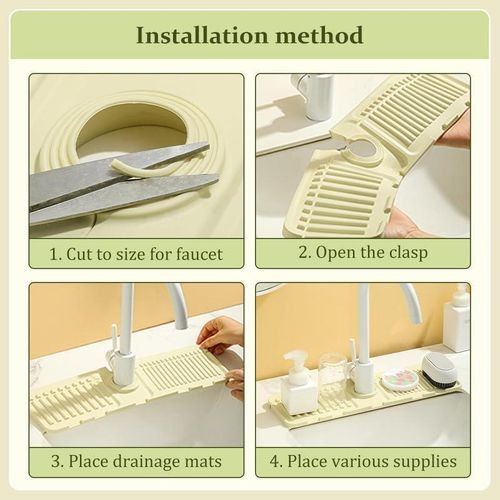 Installation method

1. Cut to size for faucet

2. Open the clasp

3. Place drainage mats

4. Place various supplies