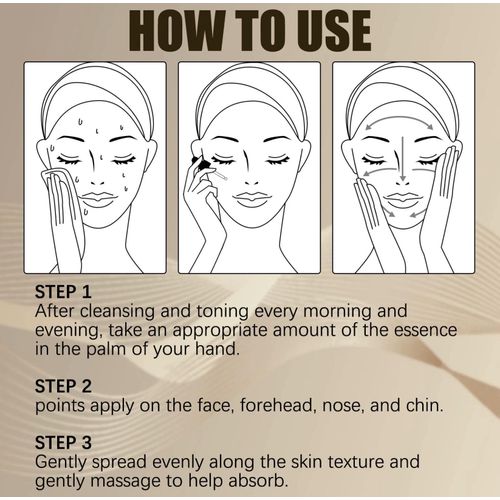 HOW TO USE

STEP 1
After cleansing and toning every morning and evening, take an appropriate amount of the essence in the palm of your hand.

STEP 2
points apply on the face, forehead, nose, and chin.

STEP 3
Gently spread evenly along the skin texture and gently massage to help absorb.