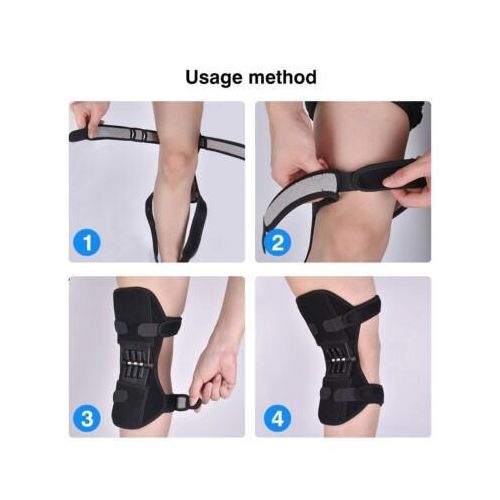 Usage method

1

2

3

4