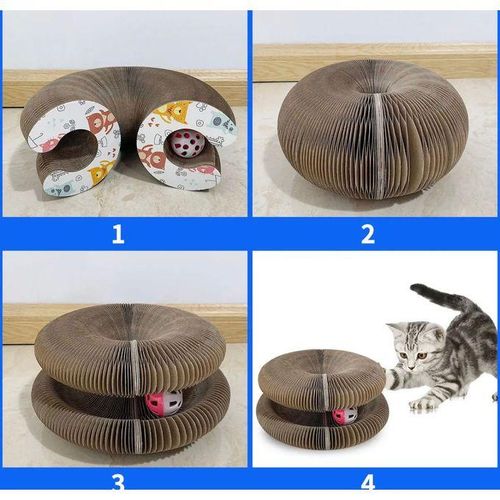 1

2

3

4