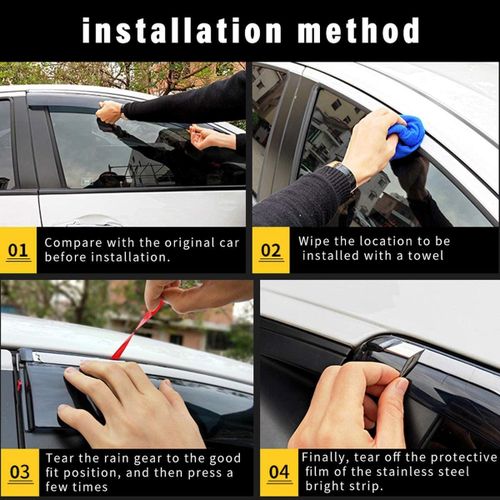 installation method

01 Compare with the original car before installation.

02 Wipe the location to be installed with a towel

03 Tear the rain gear to the good fit position, and then press a few times

04 Finally, tear off the protective film of the stainless steel bright strip.