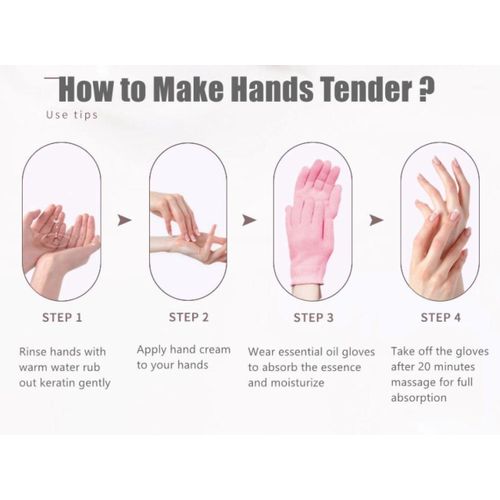 How to Make Hands Tender ?

Use tips

STEP 1

Rinse hands with warm water rub out keratin gently

STEP 2

Apply hand cream to your hands

STEP 3

Wear essential oil gloves to absorb the essence and moisturize

STEP 4

Take off the gloves after 20 minutes massage for full absorption