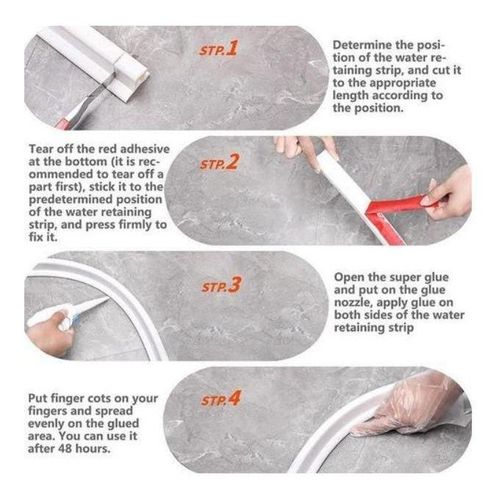 STP.1

Determine the position of the water retaining strip, and cut it to the appropriate length according to the position.

Tear off the red adhesive at the bottom (it is recommended to tear off a part first), stick it to the predetermined position of the water retaining strip, and press firmly to fix it.

STP.2

STP.3

Open the super glue and put on the glue nozzle, apply glue on both sides of the water retaining strip

Put finger cots on your fingers and spread evenly on the glued area. You can use it after 48 hours.

STP.4