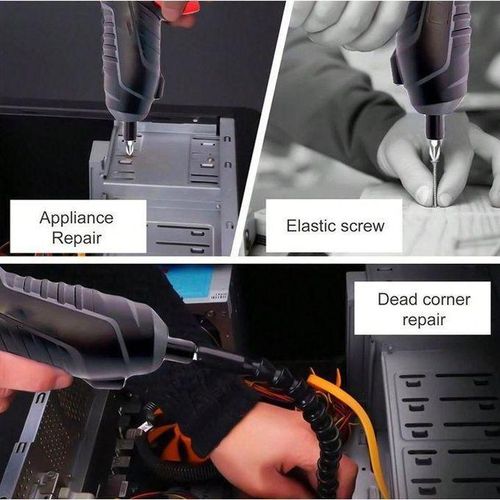 Appliance Repair

Elastic screw

Dead corner repair