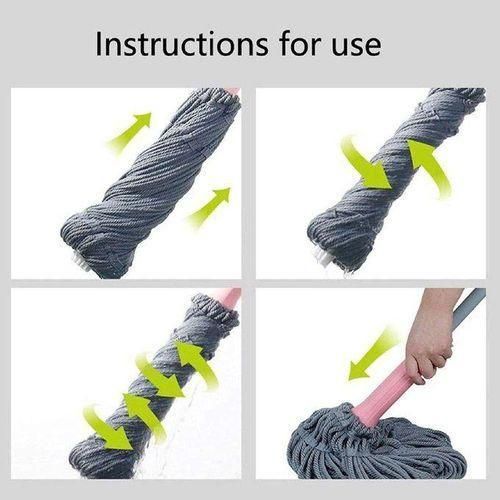 Instructions for use