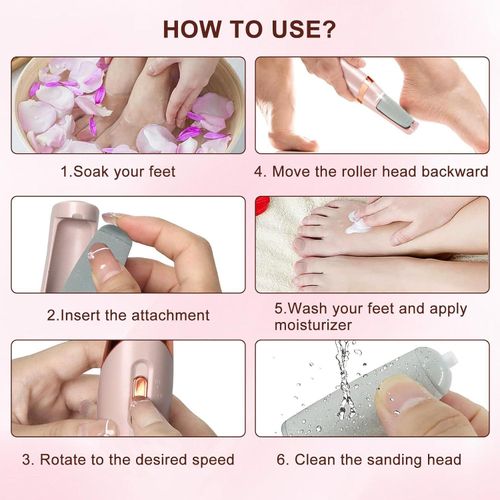 HOW TO USE?

1.Soak your feet

2.Insert the attachment

3. Rotate to the desired speed

4. Move the roller head backward

5.Wash your feet and apply moisturizer

6. Clean the sanding head