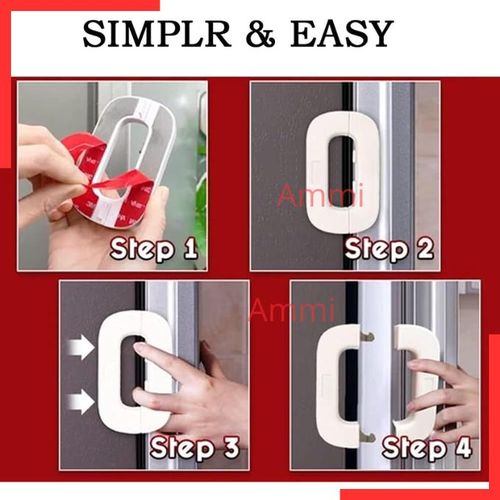 SIMPLR & EASY

Step 1

Ammi

Step 2

Ammi

Step 3

Step 4