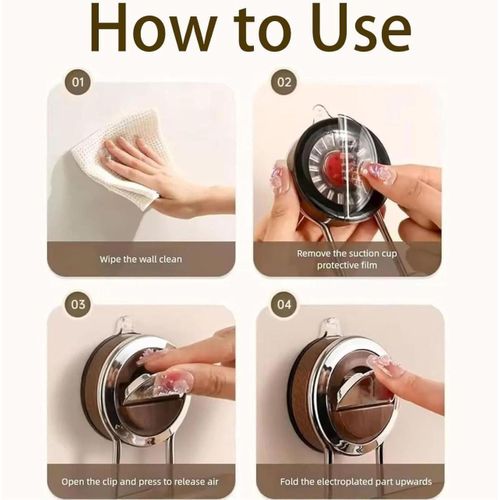 How to Use

01

Wipe the wall clean

02

Remove the suction cup protective film

03

Open the clip and press to release air

04

Fold the electroplated part upwards