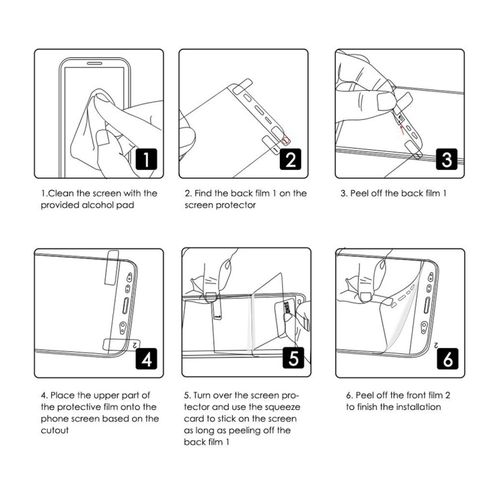 1

1.Clean the screen with the provided alcohol pad

2

2. Find the back film 1 on the screen protector

3

3. Peel off the back film 1

2

4

4. Place the upper part of the protective film onto the phone screen based on the cutout

5

5. Turn over the screen protector and use the squeeze card to stick on the screen as long as peeling off the back film 1

2

6

6. Peel off the front film 2 to finish the installation