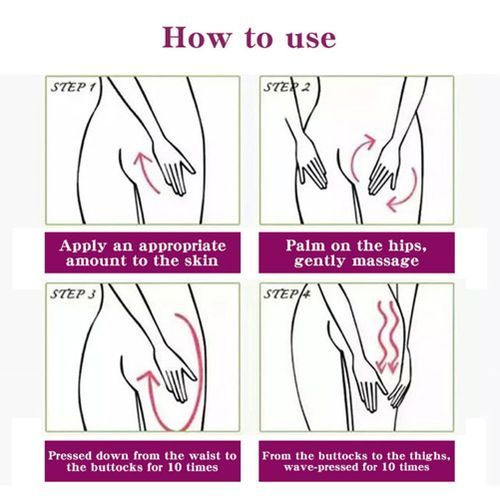 How to use

STEP 1

Apply an appropriate amount to the skin

STEP 2

Palm on the hips, gently massage

STEP 3

Pressed down from the waist to the buttocks for 10 times

STEP 4

From the buttocks to the thighs, wave-pressed for 10 times