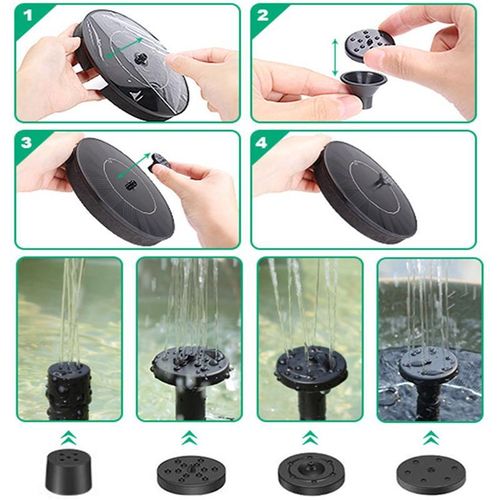 1

2

3

4