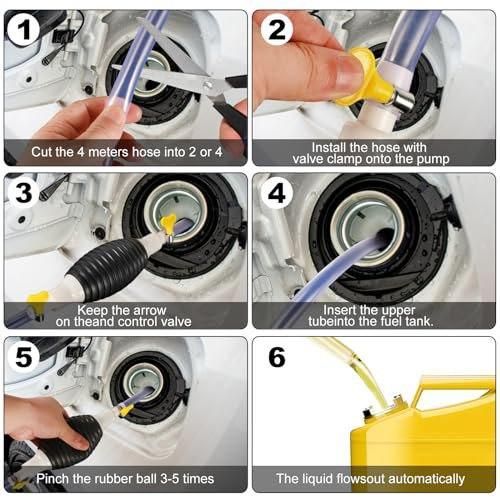 1
Cut the 4 meters hose into 2 or 4

2
Install the hose with valve clamp onto the pump

3
Keep the arrow on theand control valve

4
Insert the upper tubeinto the fuel tank.

5
Pinch the rubber ball 3-5 times

6
The liquid flowsout automatically