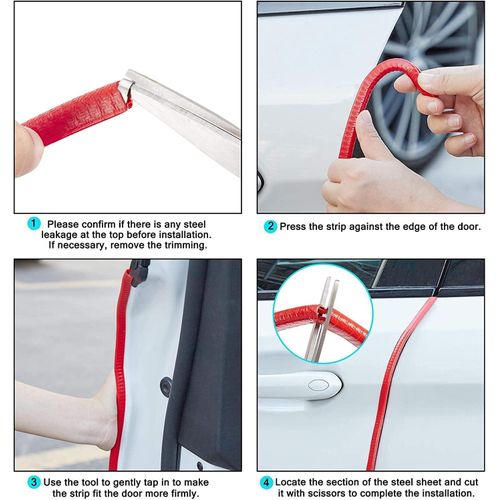 1 Please confirm if there is any steel leakage at the top before installation. If necessary, remove the trimming.

2 Press the strip against the edge of the door.

3 Use the tool to gently tap in to make the strip fit the door more firmly.

4 Locate the section of the steel sheet and cut it with scissors to complete the installation.