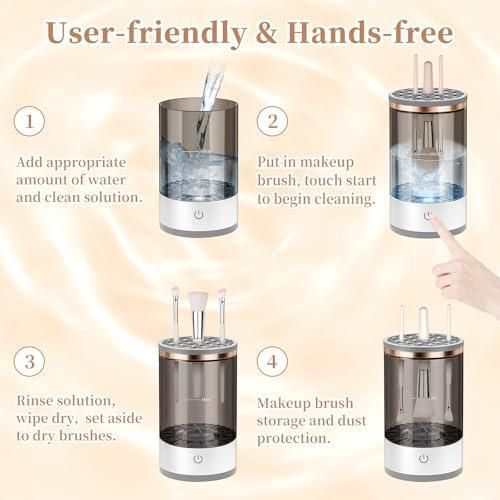 User-friendly & Hands-free

1

Add appropriate amount of water and clean solution.

2

Put in makeup brush, touch start to begin cleaning.

3

Rinse solution, wipe dry, set aside to dry brushes.

4

Makeup brush storage and dust protection.