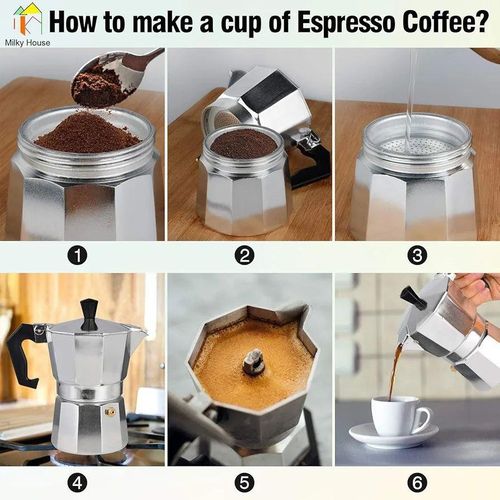 Milky House

How to make a cup of Espresso Coffee?

1

2

3

4

5

6