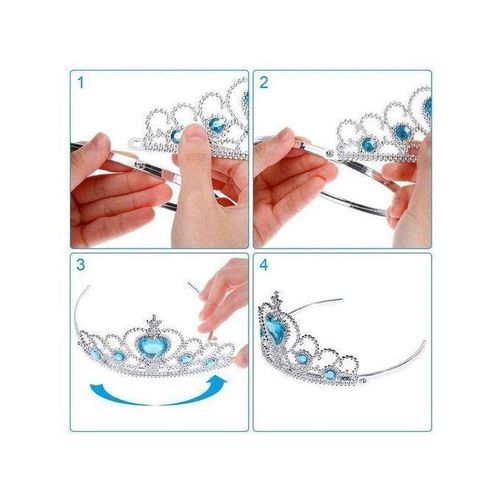 1

2

3

4