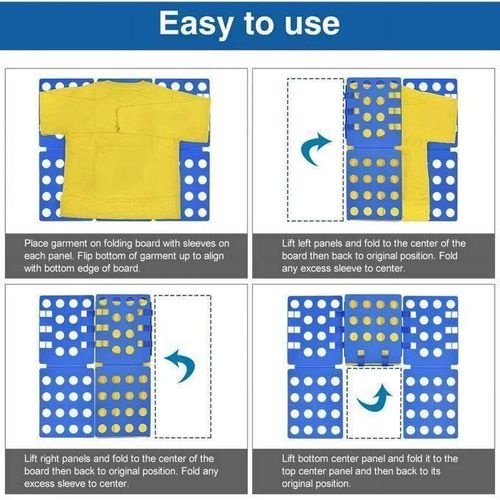 Easy to use

Place garment on folding board with sleeves on each panel. Flip bottom of garment up to align with bottom edge of board.

Lift left panels and fold to the center of the board then back to original position. Fold any excess sleeve to center.

Lift right panels and fold to the center of the board then back to original position. Fold any excess sleeve to center.

Lift bottom center panel and fold it to the top center panel and then back to its original position.