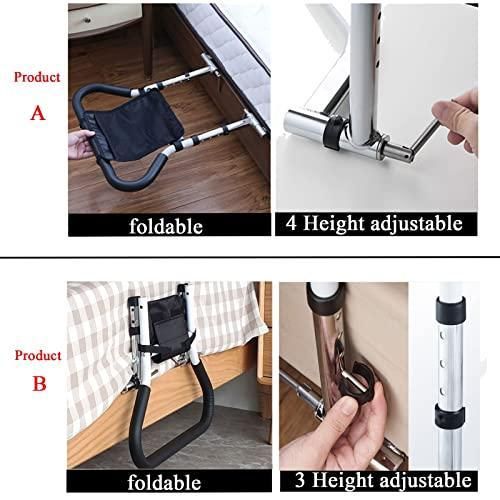 Product
A

foldable

4 Height adjustable

Product
B

foldable

3 Height adjustable