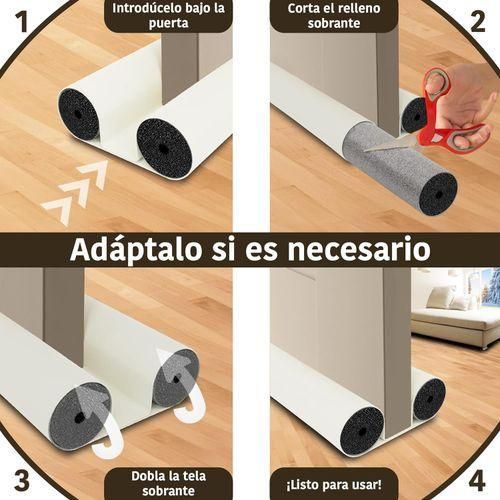 1
Introdúcelo bajo la puerta

Corta el relleno sobrante
2

Adáptalo si es necesario

3
Dobla la tela sobrante

¡Listo para usar!
4