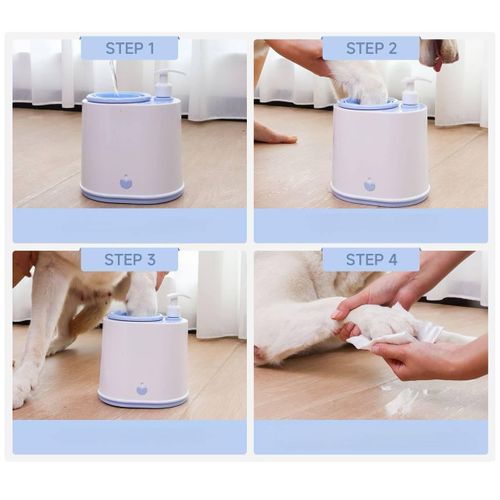 STEP 1

STEP 2

STEP 3

STEP 4