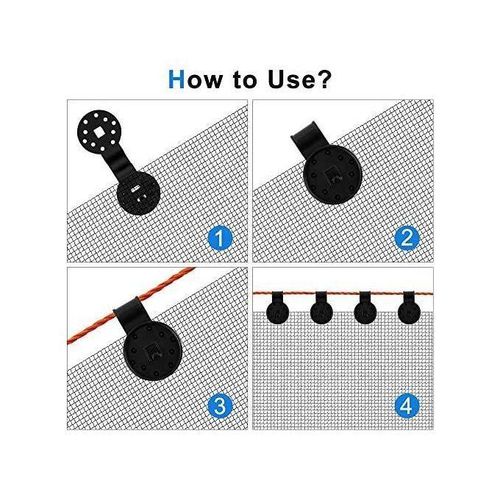 How to Use?

1

2

3

4