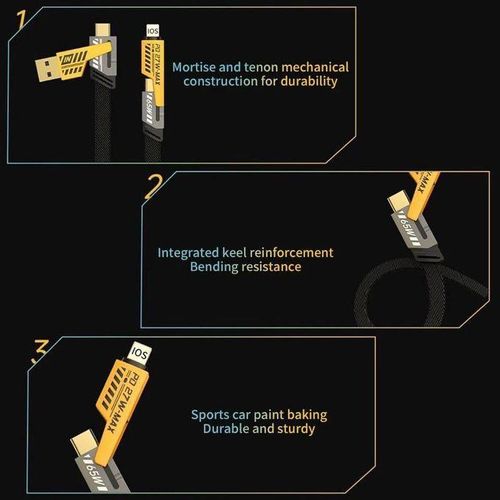 1

IOS
PD 27W-MAX
65W

Mortise and tenon mechanical construction for durability

2

W-MAX
65W

Integrated keel reinforcement
Bending resistance

3

IOS
PD 27W-MAX
65W

Sports car paint baking
Durable and sturdy