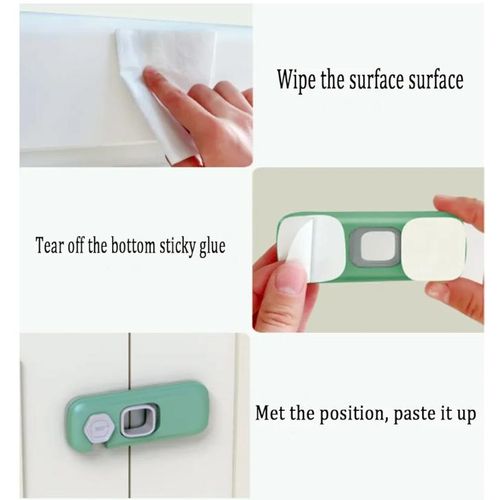 Wipe the surface surface

Tear off the bottom sticky glue

Met the position, paste it up