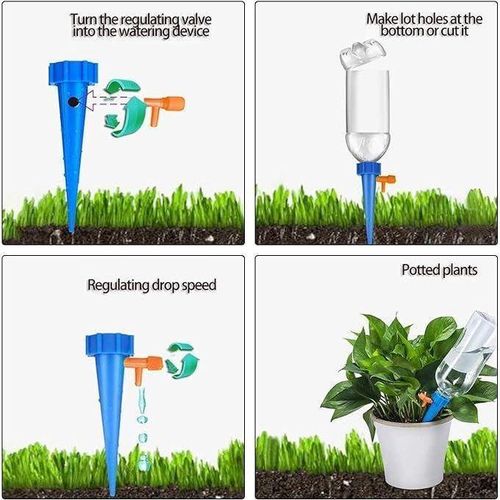 Turn the regulating valve into the watering device

Make lot holes at the bottom or cut it

Regulating drop speed

Potted plants