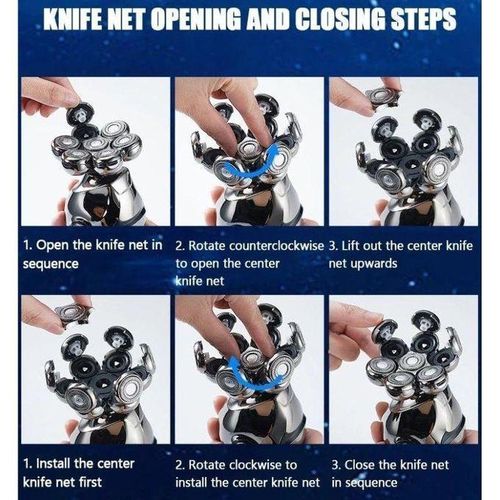 KNIFE NET OPENING AND CLOSING STEPS

1. Open the knife net in sequence

2. Rotate counterclockwise to open the center knife net

3. Lift out the center knife net upwards

1. Install the center knife net first

2. Rotate clockwise to install the center knife net

3. Close the knife net in sequence