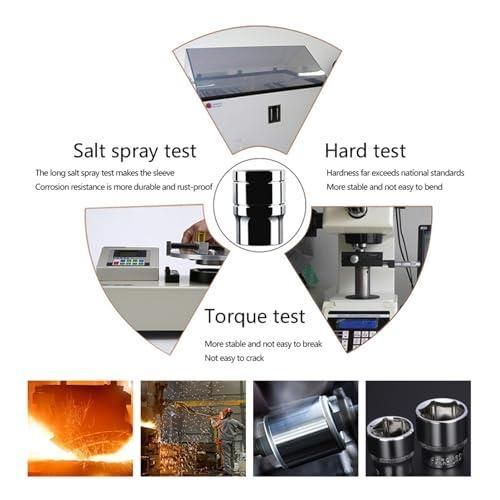 Salt spray test

The long salt spray test makes the sleeve
Corrosion resistance is more durable and rust-proof

Hard test

Hardness far exceeds national standards
More stable and not easy to bend

Torque test

More stable and not easy to break
Not easy to crack