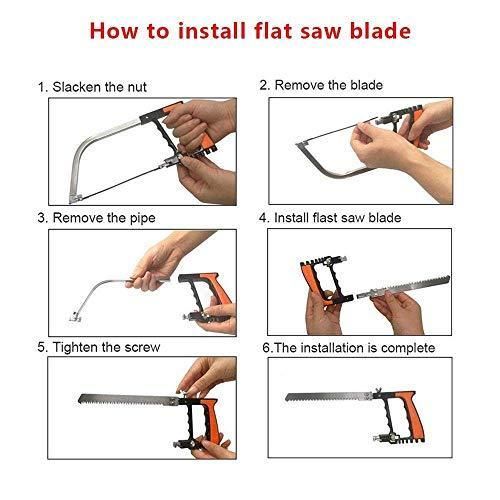 How to install flat saw blade

1. Slacken the nut

2. Remove the blade

3. Remove the pipe

4. Install flast saw blade

5. Tighten the screw

6.The installation is complete