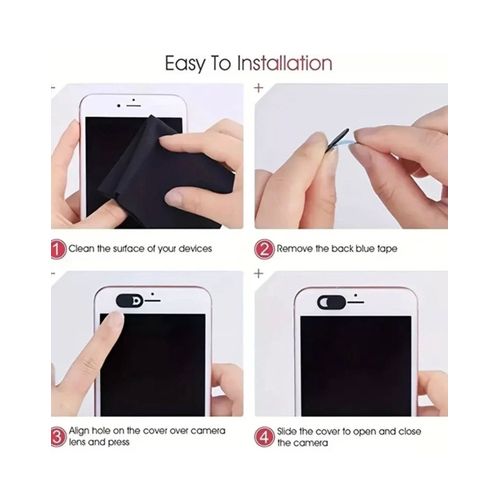 Easy To Installation

1 Clean the surface of your devices

2 Remove the back blue tape

3 Align hole on the cover over camera lens and press

4 Slide the cover to open and close the camera