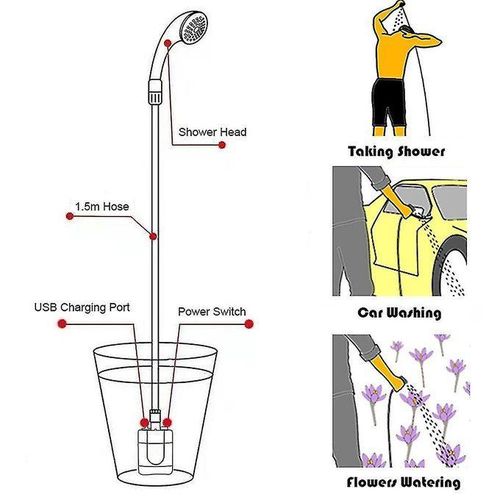 Shower Head

1.5m Hose

USB Charging Port

Power Switch

Taking Shower

Car Washing

Flowers Watering