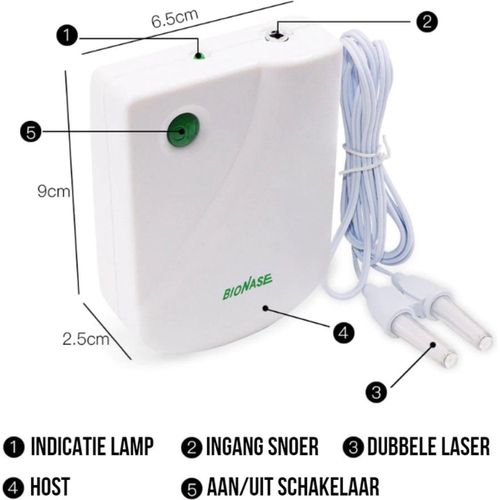 6.5cm

1

2

5

9cm

BIONASE

4

2.5cm

3

1 INDICATIE LAMP 2 INGANG SNOER 3 DUBBELE LASER

4 HOST 5 AAN/UIT SCHAKELAAR