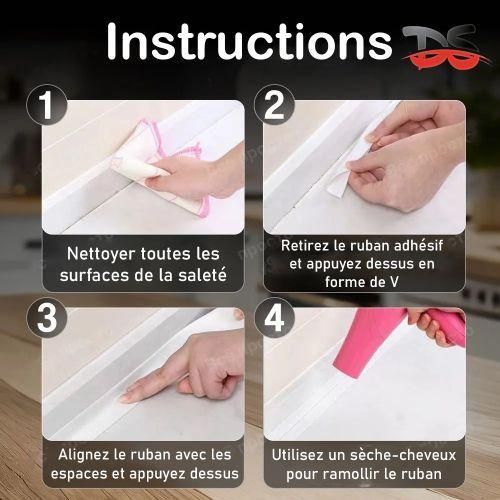 Instructions DS

1

Nettoyer toutes les surfaces de la saleté

2

Retirez le ruban adhésif et appuyez dessus en forme de V

3

Alignez le ruban avec les espaces et appuyez dessus

4

Utilisez un sèche-cheveux pour ramollir le ruban