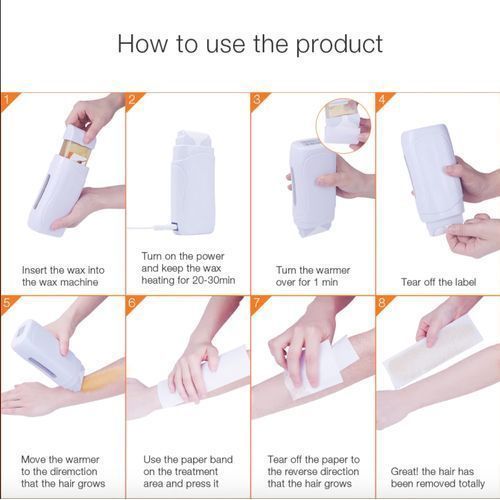 How to use the product

1

Insert the wax into the wax machine

2

Turn on the power and keep the wax heating for 20-30min

3

Turn the warmer over for 1 min

4

Tear off the label

5

Move the warmer to the diremction that the hair grows

6

Use the paper band on the treatment area and press it

7

Tear off the paper to the reverse direction that the hair grows

8

Great! the hair has been removed totally