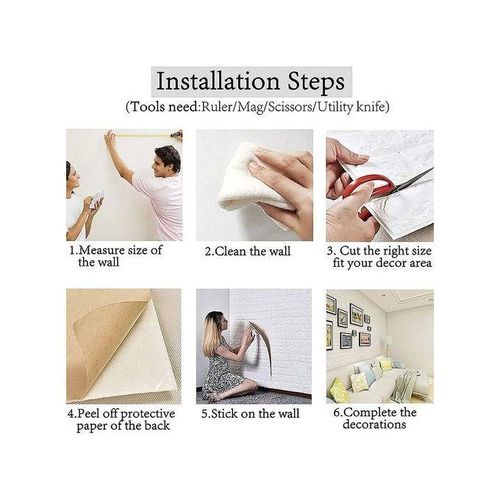 Installation Steps
(Tools need:Ruler/Mag/Scissors/Utility knife)

1.Measure size of the wall

2.Clean the wall

3. Cut the right size fit your decor area

4.Peel off protective paper of the back

5.Stick on the wall

6.Complete the decorations