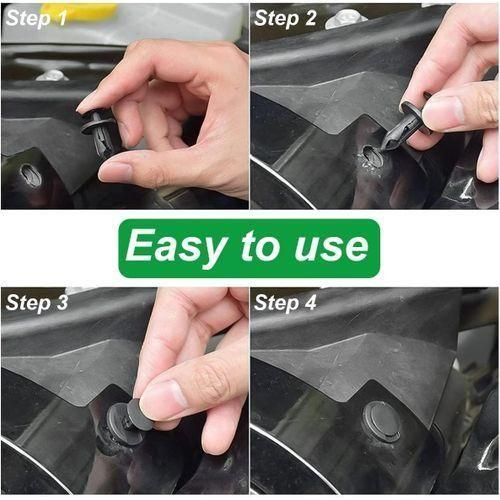 Step 1

Step 2

Easy to use

Step 3

Step 4