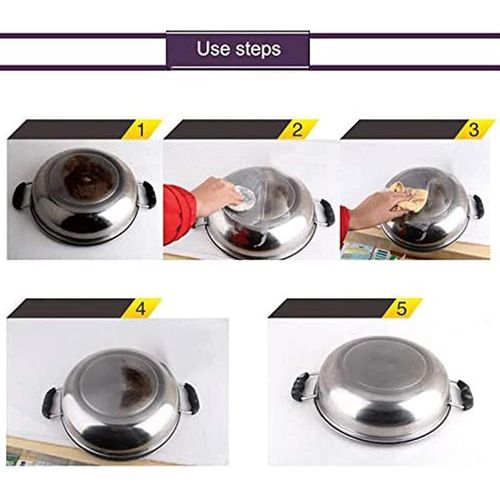 Use steps

1

2

3

4

5