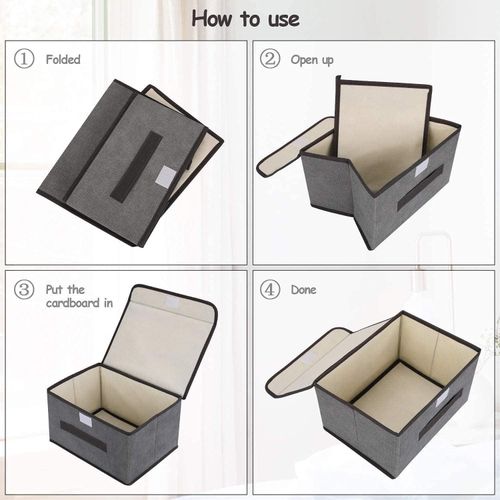 How to use

① Folded

② Open up

③ Put the cardboard in

④ Done