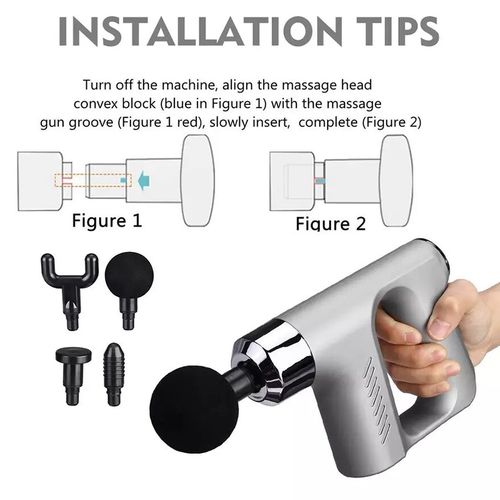 INSTALLATION TIPS

Turn off the machine, align the massage head convex block (blue in Figure 1) with the massage gun groove (Figure 1 red), slowly insert, complete (Figure 2)

Figure 1

Figure 2