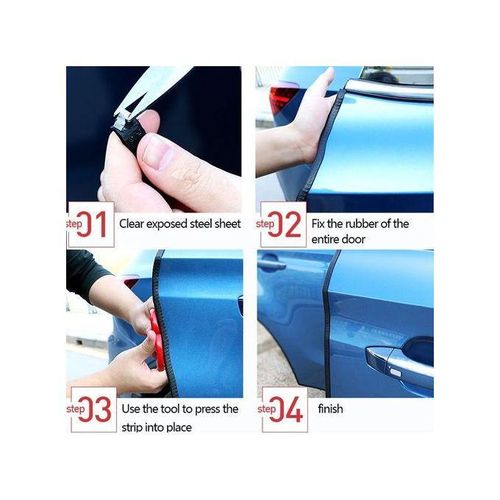 step 01 Clear exposed steel sheet

step 02 Fix the rubber of the entire door

step 03 Use the tool to press the strip into place

step 04 finish