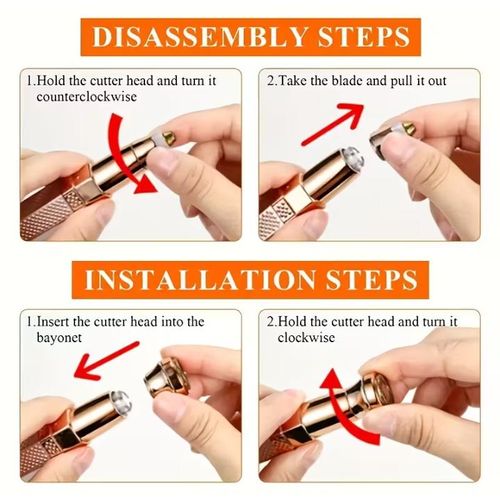 DISASSEMBLY STEPS

1.Hold the cutter head and turn it counterclockwise

2.Take the blade and pull it out

INSTALLATION STEPS

1.Insert the cutter head into the bayonet

2.Hold the cutter head and turn it clockwise