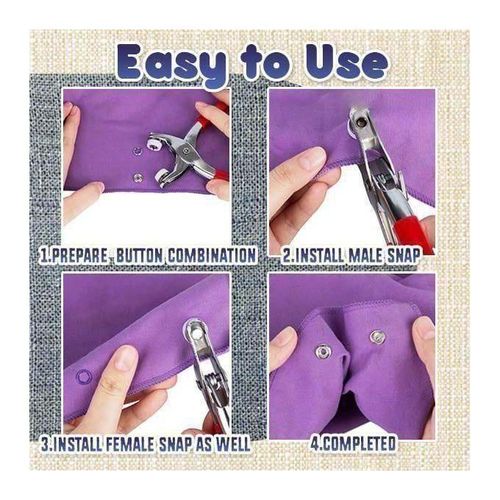 Easy to Use

1.PREPARE BUTTON COMBINATION

2.INSTALL MALE SNAP

3.INSTALL FEMALE SNAP AS WELL

4.COMPLETED