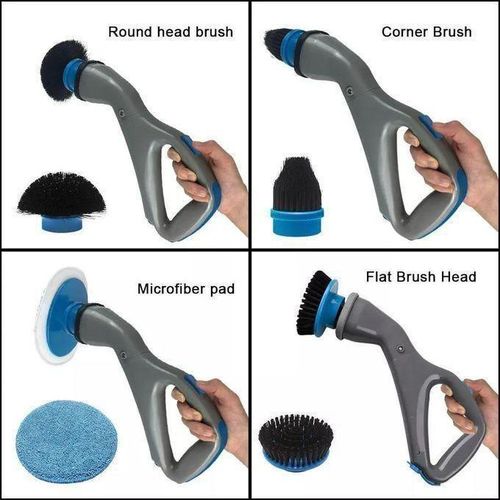 Round head brush

Corner Brush

Microfiber pad

Flat Brush Head