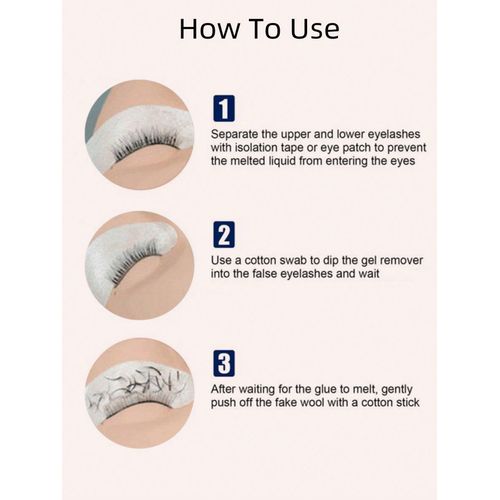 How To Use

1

Separate the upper and lower eyelashes with isolation tape or eye patch to prevent the melted liquid from entering the eyes

2

Use a cotton swab to dip the gel remover into the false eyelashes and wait

3

After waiting for the glue to melt, gently push off the fake wool with a cotton stick