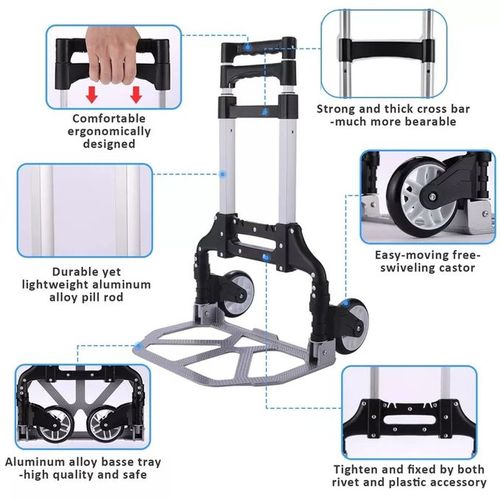 Comfortable ergonomically designed

Strong and thick cross bar -much more bearable

Durable yet lightweight aluminum alloy pill rod

Easy-moving free-swiveling castor

Aluminum alloy basse tray -high quality and safe

Tighten and fixed by both rivet and plastic accessory