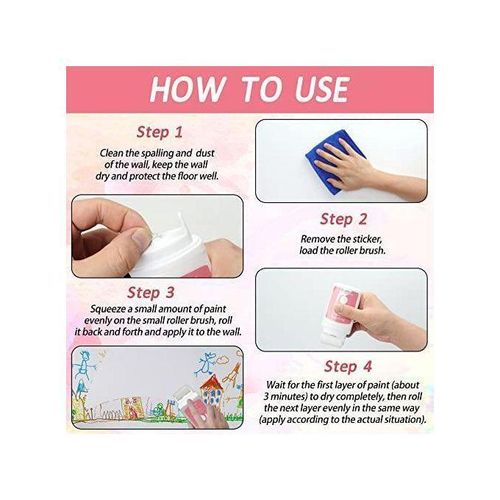 HOW TO USE

Step 1

Clean the spalling and dust of the wall, keep the wall dry and protect the floor well.

Step 2

Remove the sticker, load the roller brush.

Step 3

Squeeze a small amount of paint evenly on the small roller brush, roll it back and forth and apply it to the wall.

Step 4

Wait for the first layer of paint (about 3 minutes) to dry completely, then roll the next layer evenly in the same way (apply according to the actual situation).